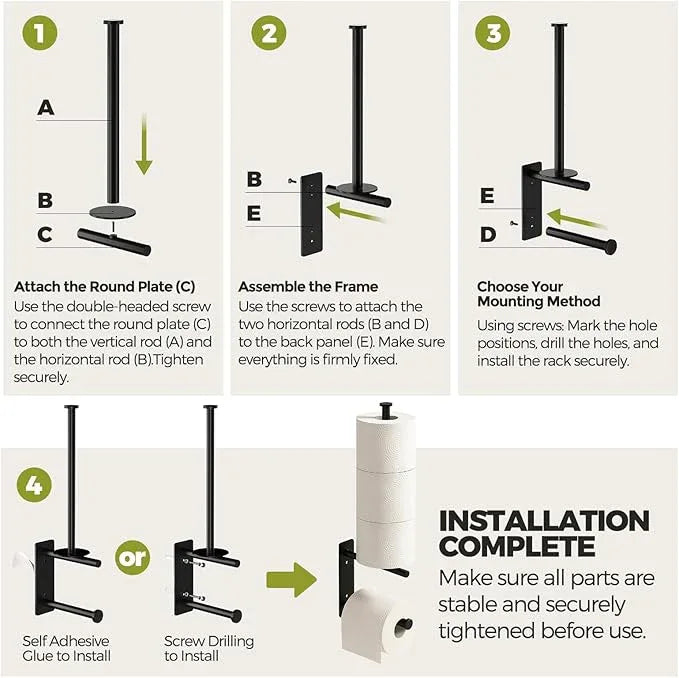 1

A

B

C

Attach the Round Plate (C)
Use the double-headed screw to connect the round plate (C) to both the vertical rod (A) and the horizontal rod (B).Tighten securely.

2

B

E

Assemble the Frame
Use the screws to attach the two horizontal rods (B and D) to the back panel (E). Make sure everything is firmly fixed.

3

E

D

Choose Your Mounting Method
Using screws: Mark the hole positions, drill the holes, and install the rack securely.

4

or

Self Adhesive Glue to Install

Screw Drilling to Install

INSTALLATION COMPLETE
Make sure all parts are stable and securely tightened before use.