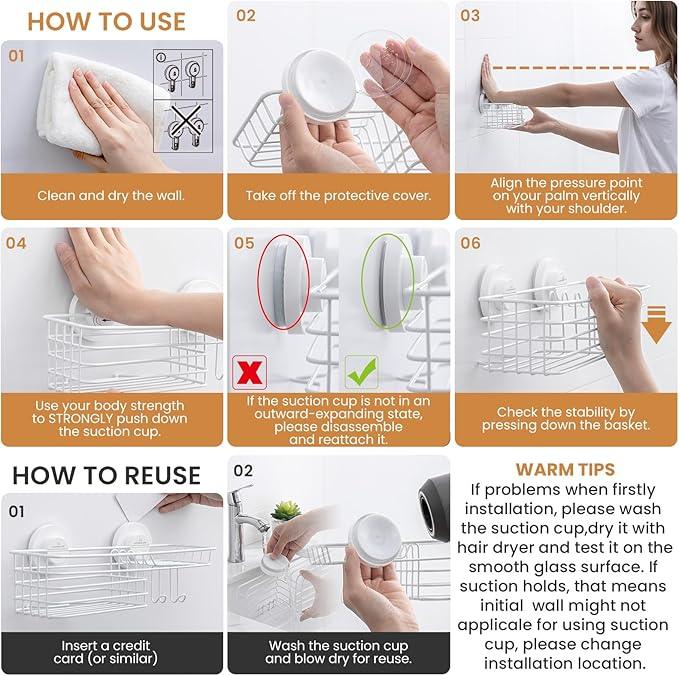 HOW TO USE

01

Clean and dry the wall.

02

Take off the protective cover.

03

Align the pressure point on your palm vertically with your shoulder.

04

Use your body strength to STRONGLY push down the suction cup.

05

If the suction cup is not in an outward-expanding state, please disassemble and reattach it.

06

Check the stability by pressing down the basket.

HOW TO REUSE

01

Insert a credit card (or similar)

02

Wash the suction cup and blow dry for reuse.

WARM TIPS
If problems when firstly installation, please wash the suction cup,dry it with hair dryer and test it on the smooth glass surface. If suction holds, that means initial wall might not applicale for using suction cup, please change installation location.