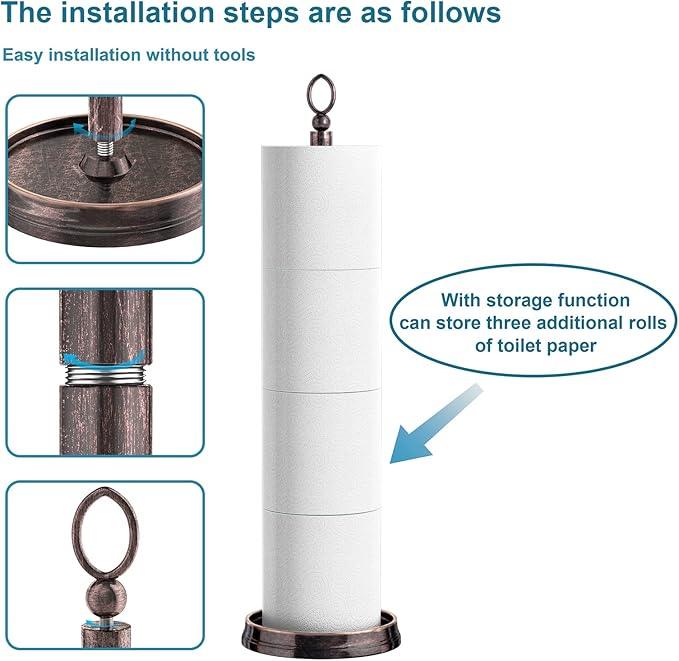 The installation steps are as follows

Easy installation without tools

With storage function can store three additional rolls of toilet paper