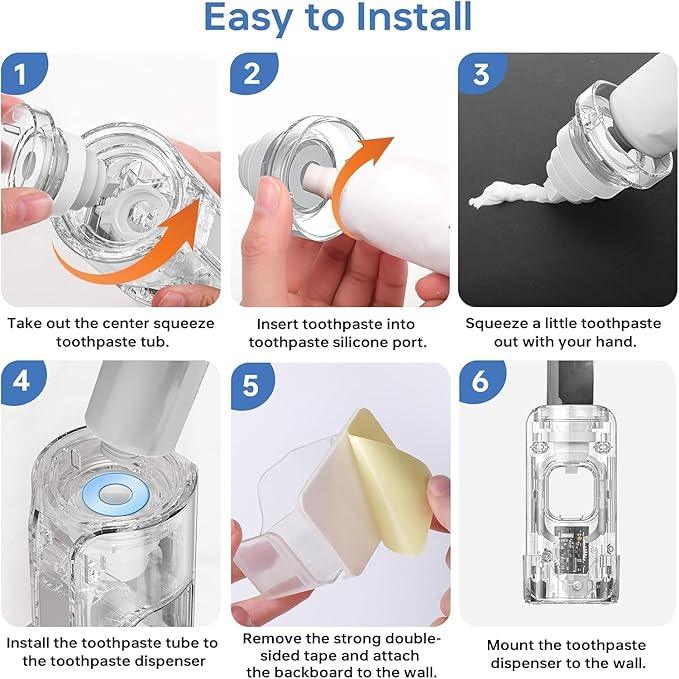 Easy to Install

1

Take out the center squeeze toothpaste tub.

2

Insert toothpaste into toothpaste silicone port.

3

Squeeze a little toothpaste out with your hand.

4

Install the toothpaste tube to the toothpaste dispenser

5

Remove the strong double-sided tape and attach the backboard to the wall.

6

Mount the toothpaste dispenser to the wall.