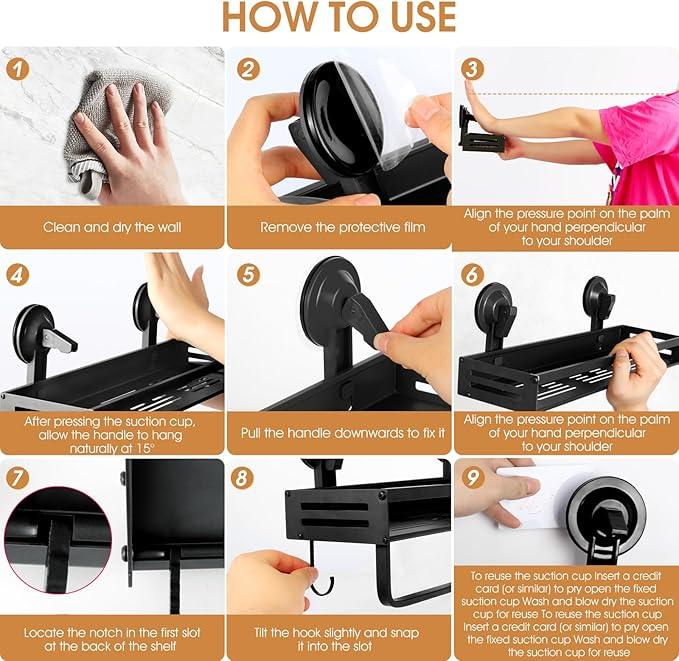 HOW TO USE

1

Clean and dry the wall

2

Remove the protective film

3

Align the pressure point on the palm of your hand perpendicular to your shoulder

4

After pressing the suction cup, allow the handle to hang naturally at 15°

5

Pull the handle downwards to fix it

6

Align the pressure point on the palm of your hand perpendicular to your shoulder

7

Locate the notch in the first slot at the back of the shelf

8

Tilt the hook slightly and snap it into the slot

9

To reuse the suction cup Insert a credit card (or similar) to pry open the fixed suction cup Wash and blow dry the suction cup for reuse To reuse the suction cup Insert a credit card (or similar) to pry open the fixed suction cup Wash and blow dry the suction cup for reuse