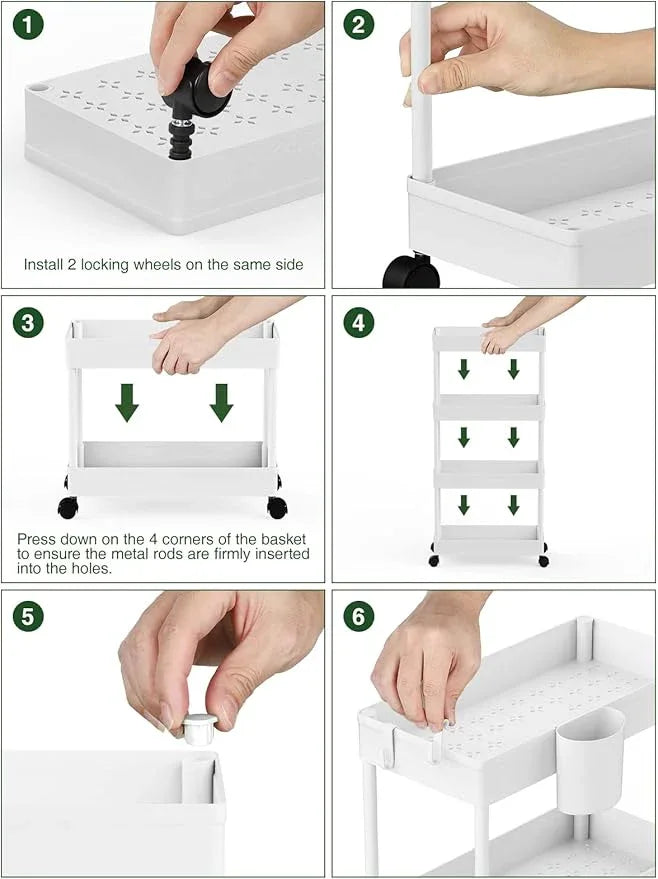 1

Install 2 locking wheels on the same side

2

3

Press down on the 4 corners of the basket to ensure the metal rods are firmly inserted into the holes.

4

5

6