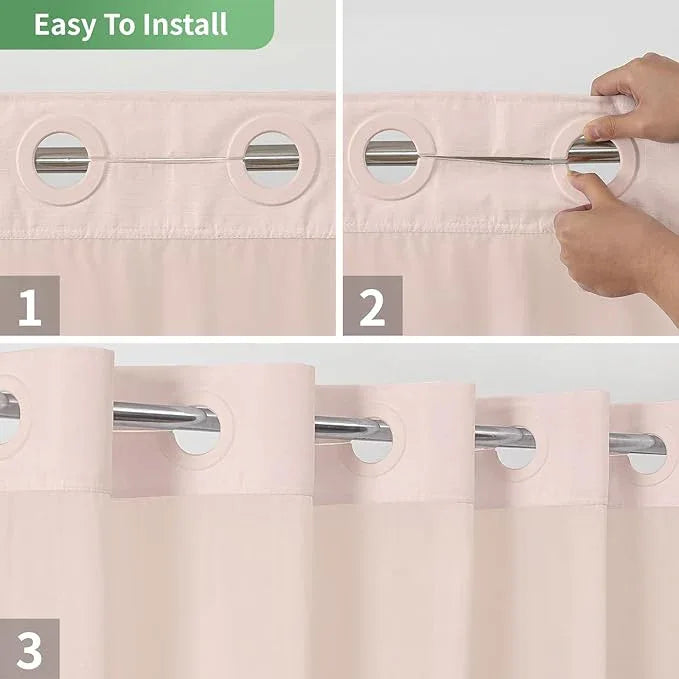 Easy To Install

1

2

3