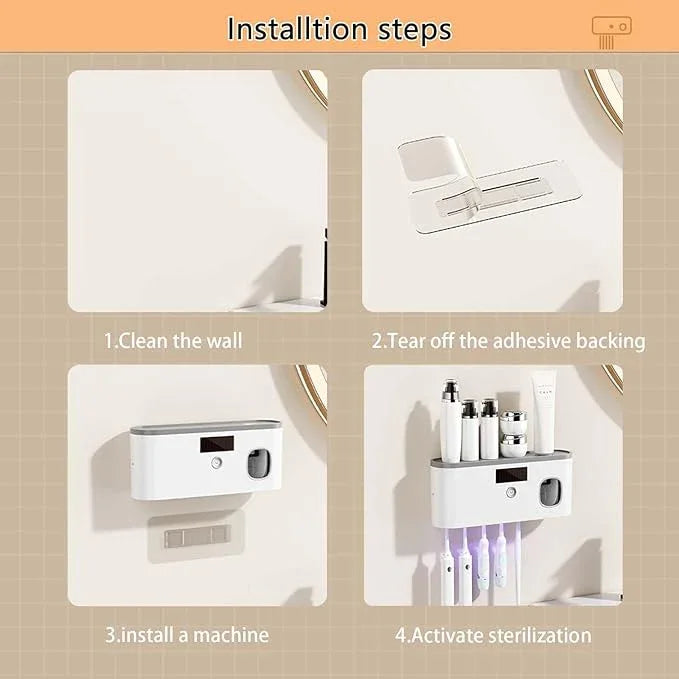 Installtion steps

1.Clean the wall

2.Tear off the adhesive backing

3.install a machine

4.Activate sterilization