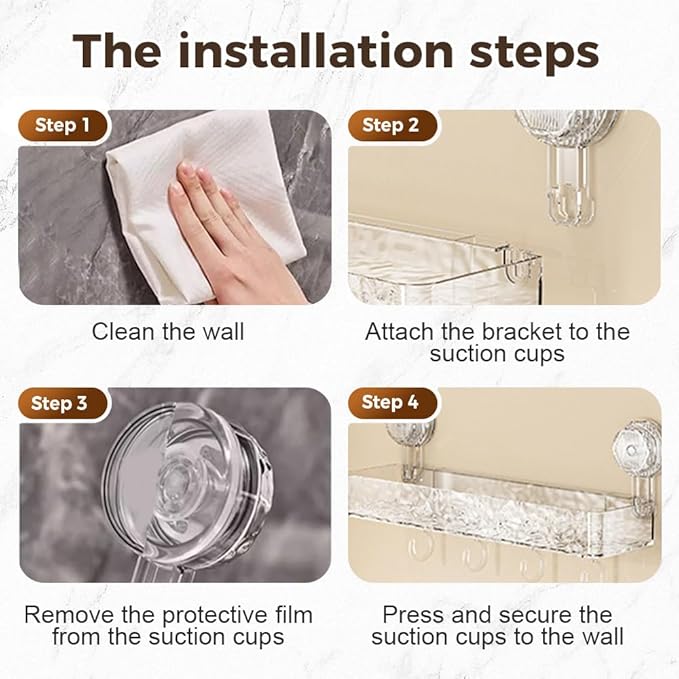 The installation steps

Step 1

Clean the wall

Step 2

Attach the bracket to the suction cups

Step 3

Remove the protective film from the suction cups

Step 4

Press and secure the suction cups to the wall