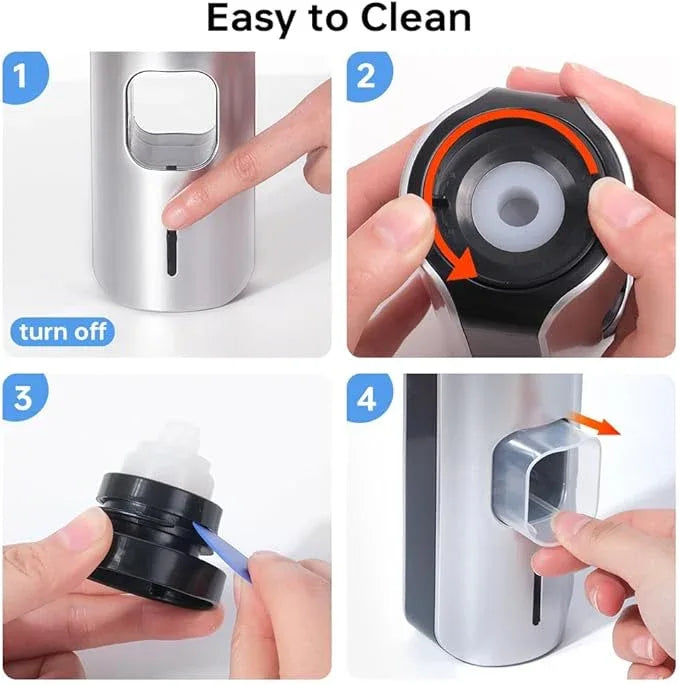 Easy to Clean

1

turn off

2

3

4