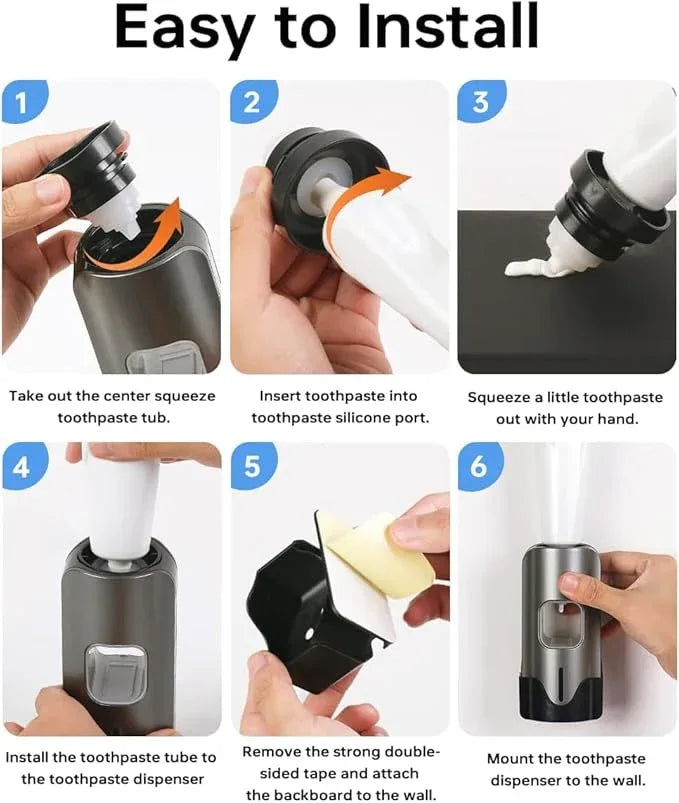 Easy to Install

1

Take out the center squeeze toothpaste tub.

2

Insert toothpaste into toothpaste silicone port.

3

Squeeze a little toothpaste out with your hand.

4

Install the toothpaste tube to the toothpaste dispenser

5

Remove the strong double-sided tape and attach the backboard to the wall.

6

Mount the toothpaste dispenser to the wall.