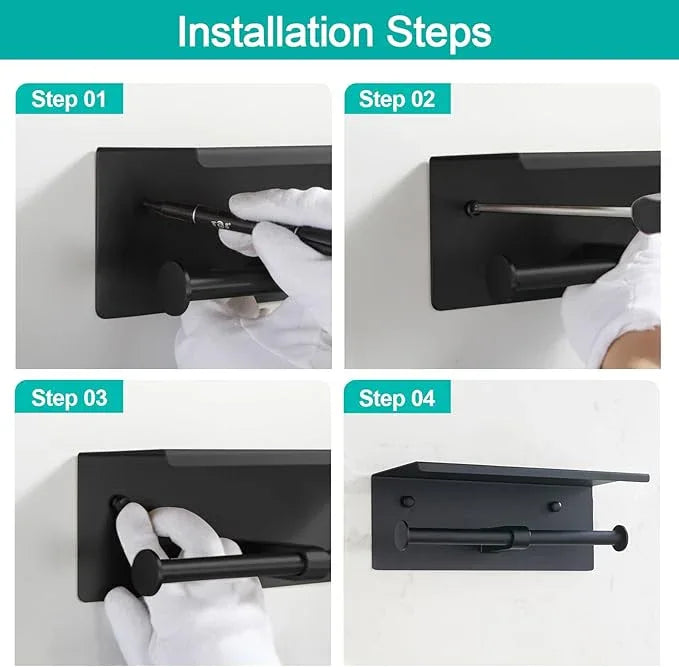 Installation Steps

Step 01

Step 02

Step 03

Step 04