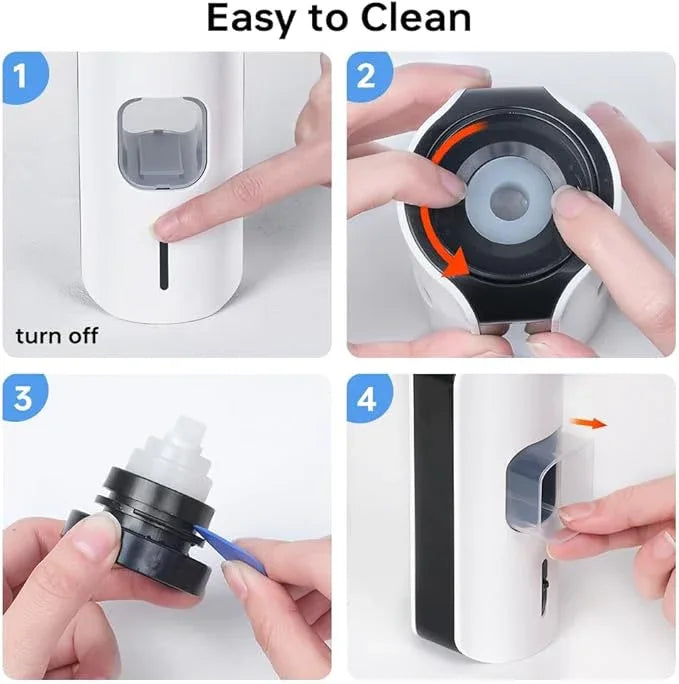 Easy to Clean

1

turn off

2

3

4