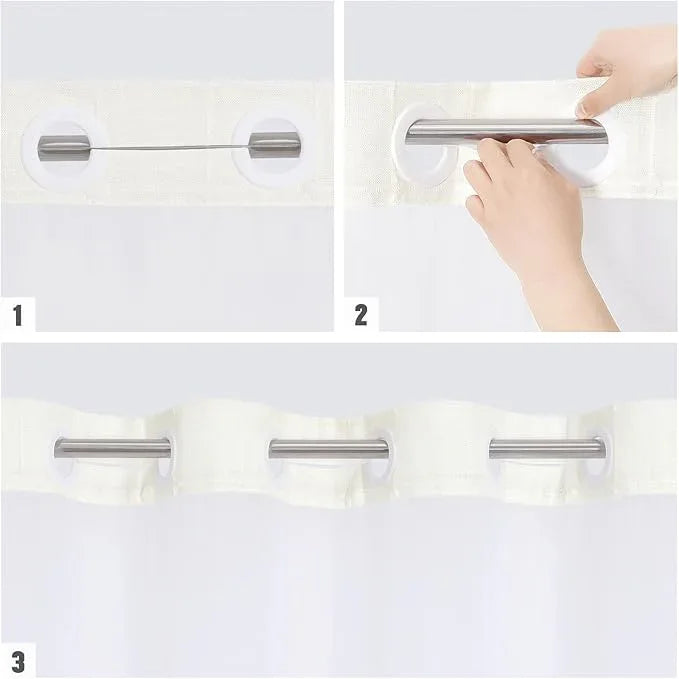 1

2

3