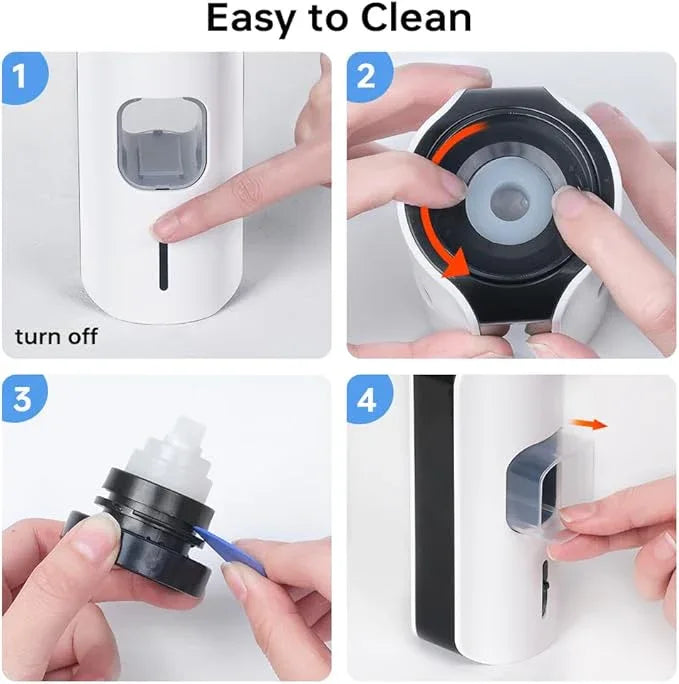 Easy to Clean

1

turn off

2

3

4