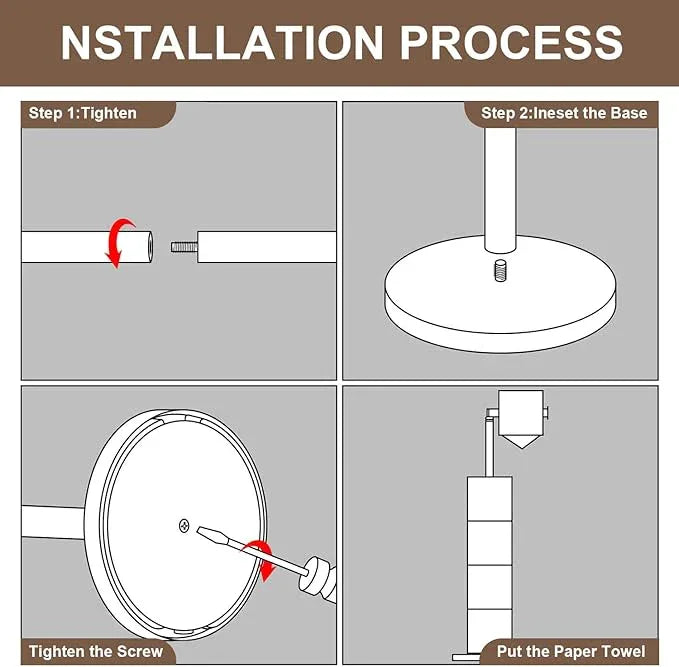 NSTALLATION PROCESS

Step 1:Tighten

Step 2:Ineset the Base

Tighten the Screw

Put the Paper Towel