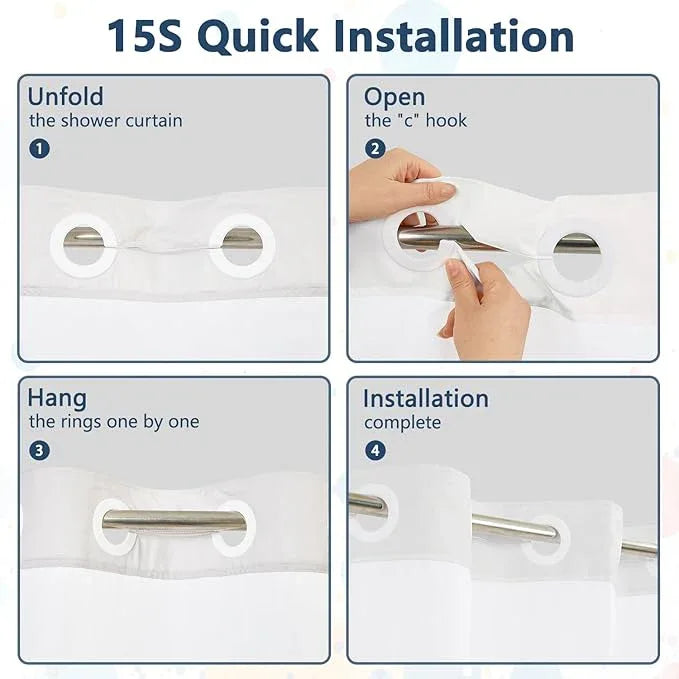 15S Quick Installation

Unfold
the shower curtain
1

Open
the "c" hook
2

Hang
the rings one by one
3

Installation
complete
4