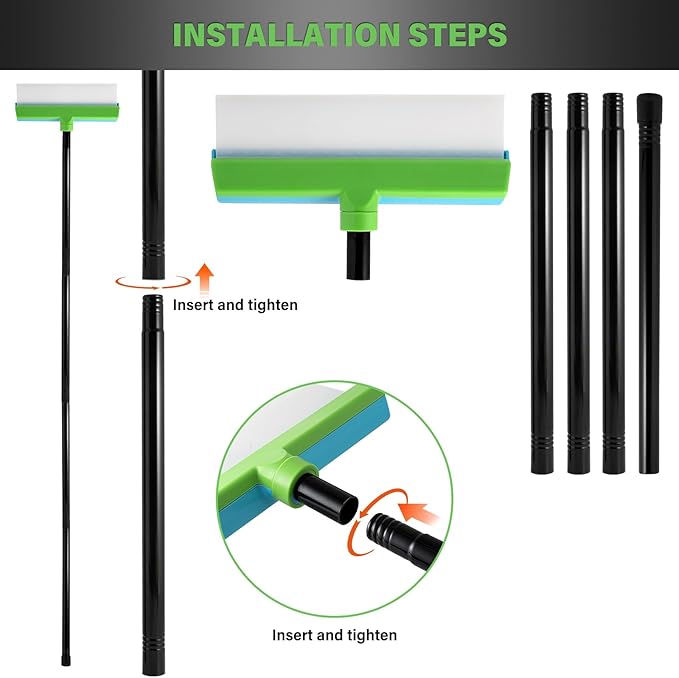 INSTALLATION STEPS

Insert and tighten

Insert and tighten