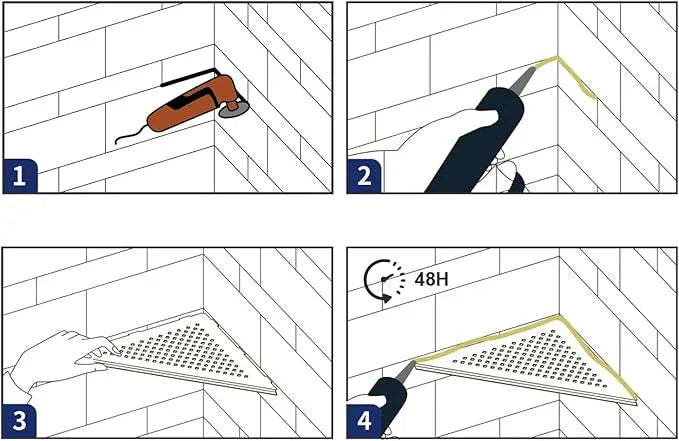 1

2

3

48H

4