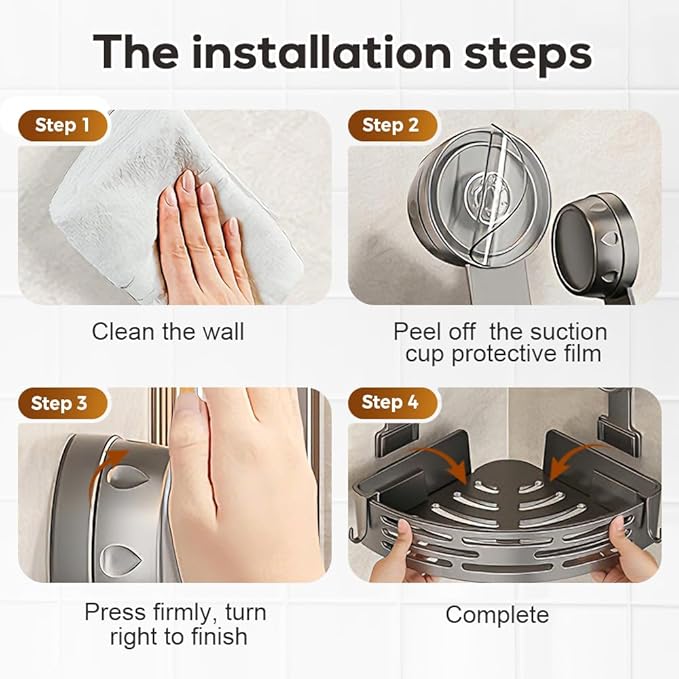 The installation steps

Step 1

Clean the wall

Step 2

Peel off the suction cup protective film

Step 3

Press firmly, turn right to finish

Step 4

Complete