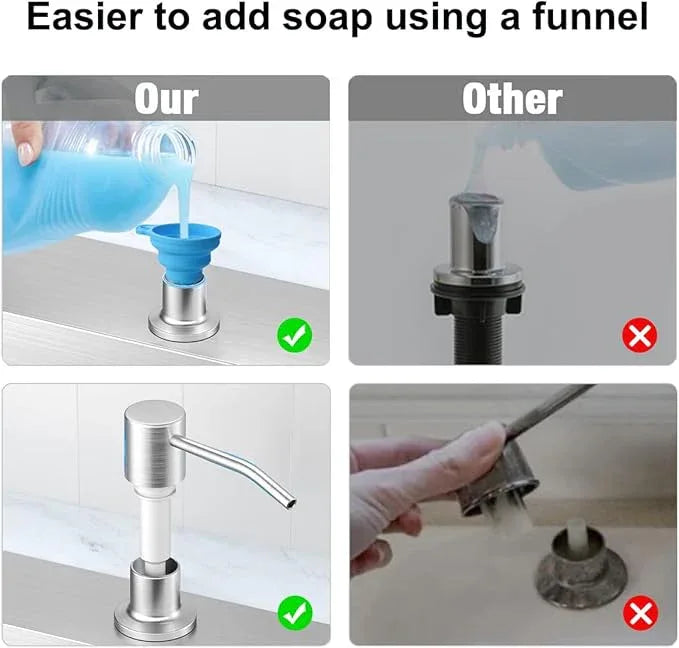 Easier to add soap using a funnel

Our

Other