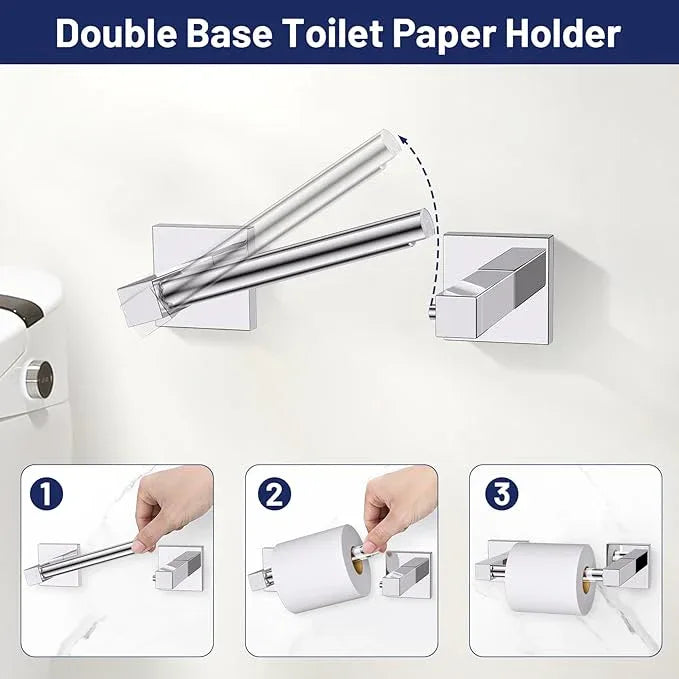 Double Base Toilet Paper Holder

1

2

3