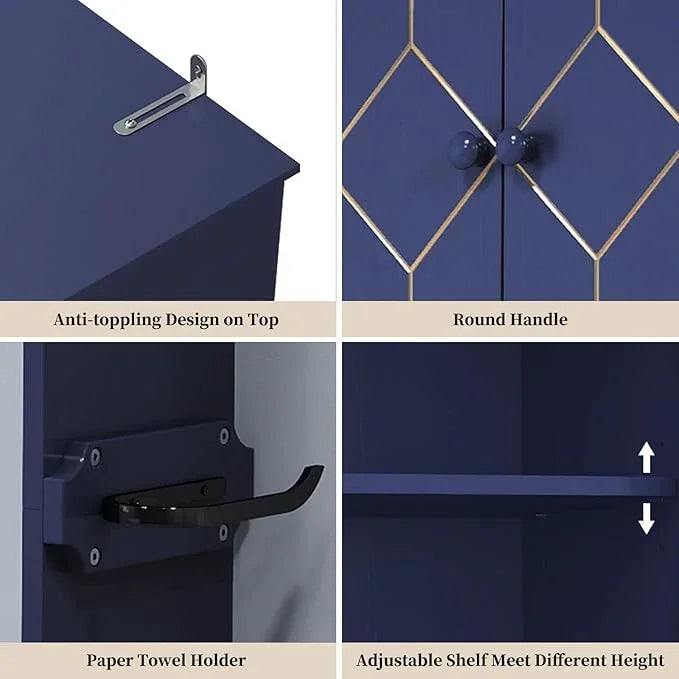 Anti-toppling Design on Top

Round Handle

Paper Towel Holder

Adjustable Shelf Meet Different Height