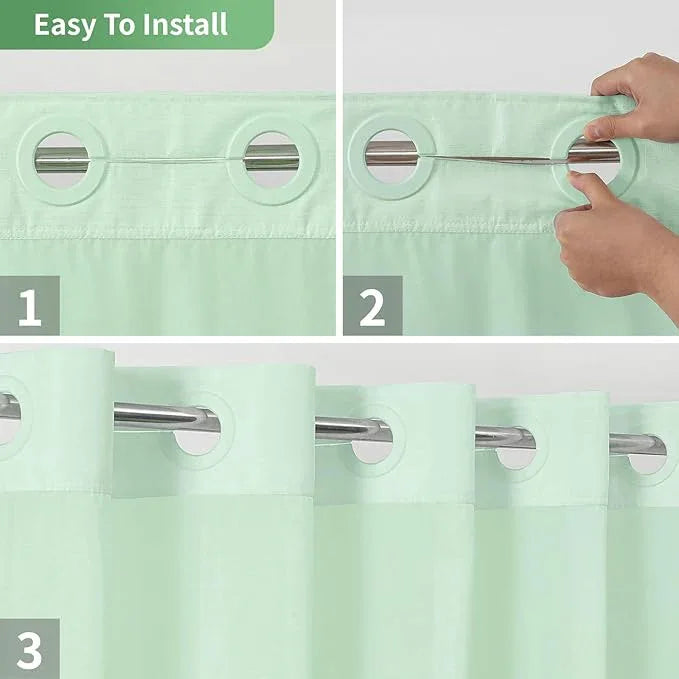 Easy To Install

1

2

3