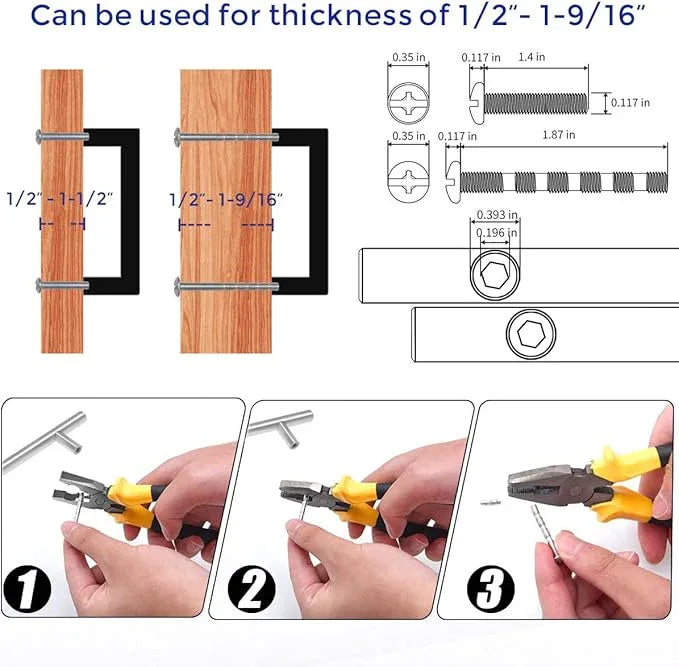 Can be used for thickness of 1/2"- 1-9/16"

1/2" - 1-1/2"

1/2"- 1-9/16"

0.35 in

0.117 in

1.4 in

0.117 in

0.35 in

0.117 in

1.87 in

0.393 in

0.196 in

1

2

3