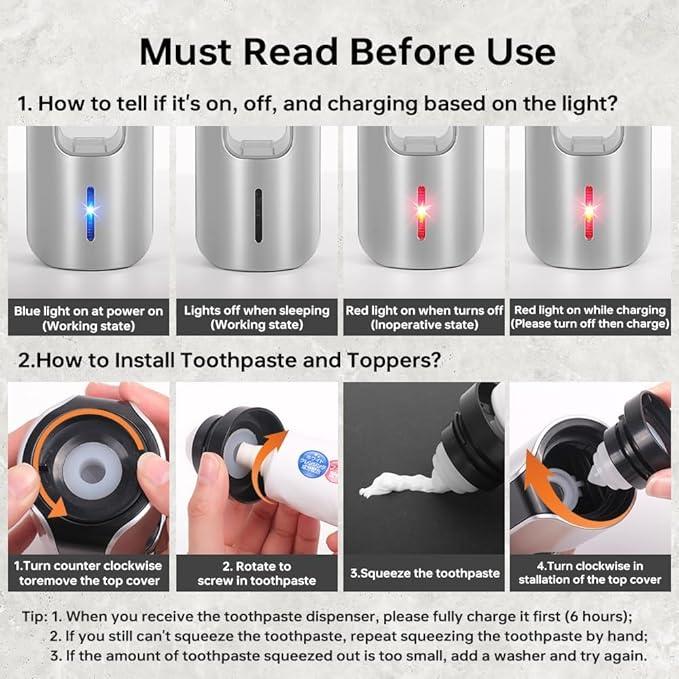 Must Read Before Use

1. How to tell if it's on, off, and charging based on the light?

Blue light on at power on (Working state)

Lights off when sleeping (Working state)

Red light on when turns off (Inoperative state)

Red light on while charging (Please turn off then charge)

2.How to Install Toothpaste and Toppers?

1.Turn counter clockwise toremove the top cover

2. Rotate to screw in toothpaste

3.Squeeze the toothpaste

4.Turn clockwise in stallation of the top cover

Tip: 1. When you receive the toothpaste dispenser, please fully charge it first (6 hours);
2. If you still can't squeeze the toothpaste, repeat squeezing the toothpaste by hand;
3. If the amount of toothpaste squeezed out is too small, add a washer and try again.