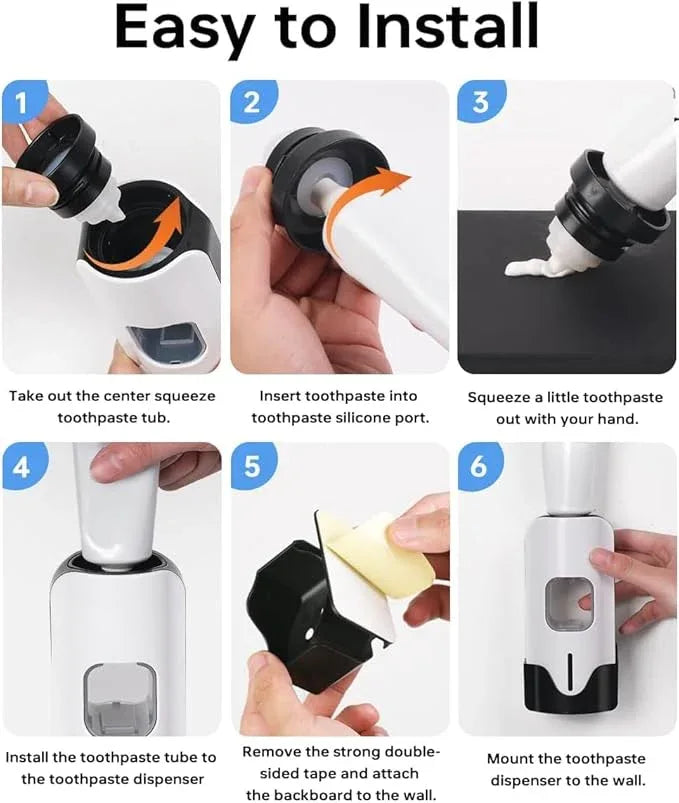 Easy to Install

1

Take out the center squeeze toothpaste tub.

2

Insert toothpaste into toothpaste silicone port.

3

Squeeze a little toothpaste out with your hand.

4

Install the toothpaste tube to the toothpaste dispenser

5

Remove the strong double-sided tape and attach the backboard to the wall.

6

Mount the toothpaste dispenser to the wall.