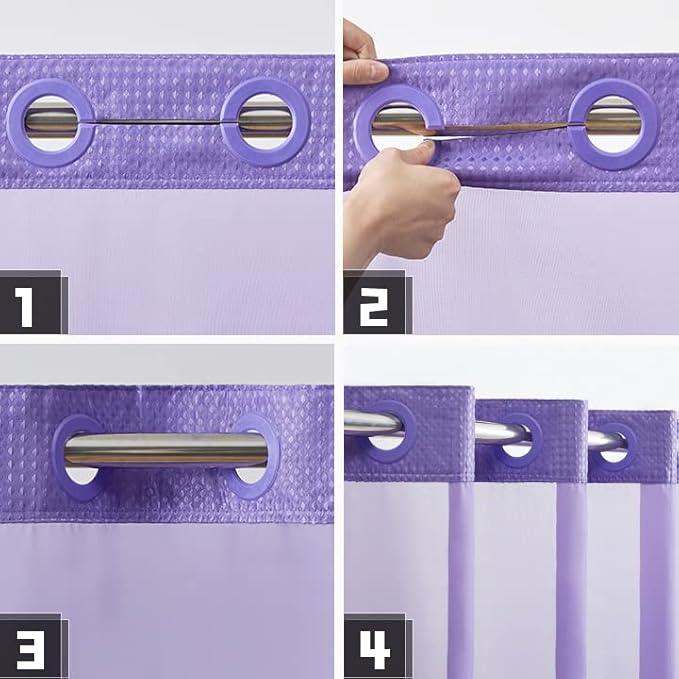 1

2

3

4