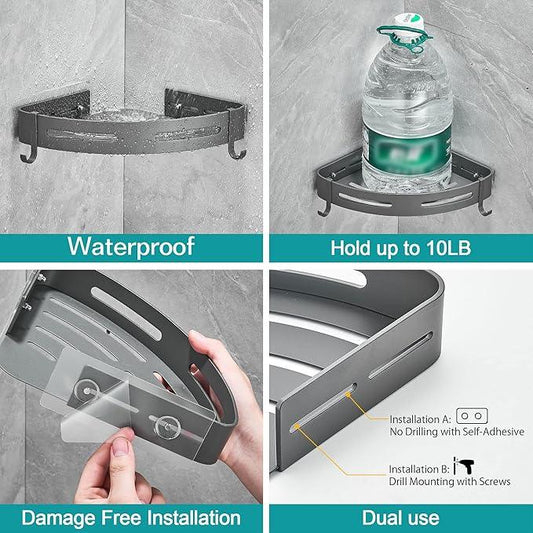 Waterproof

Hold up to 10LB

Installation A:
No Drilling with Self-Adhesive

Installation B:
Drill Mounting with Screws

Damage Free Installation

Dual use