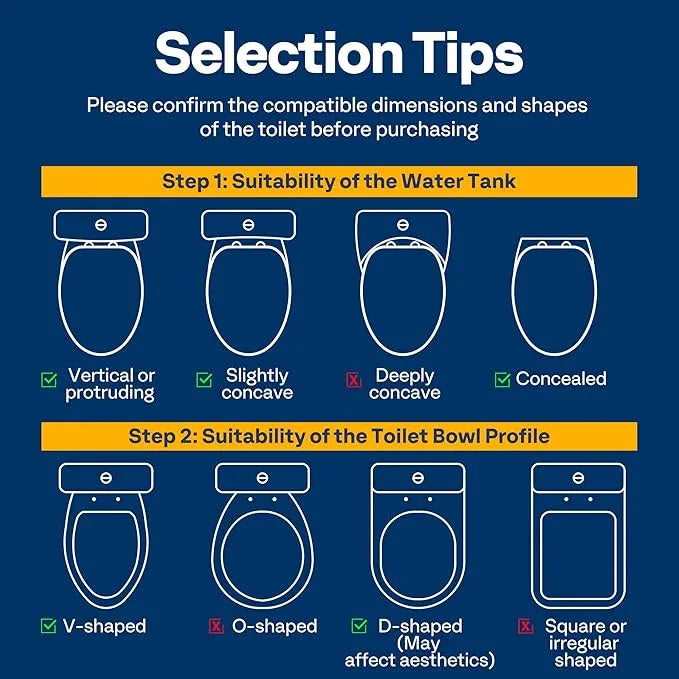 Selection Tips

Please confirm the compatible dimensions and shapes of the toilet before purchasing

Step 1: Suitability of the Water Tank

Vertical or protruding

Slightly concave

Deeply concave

Concealed

Step 2: Suitability of the Toilet Bowl Profile

V-shaped

O-shaped

D-shaped (May affect aesthetics)

Square or irregular shaped