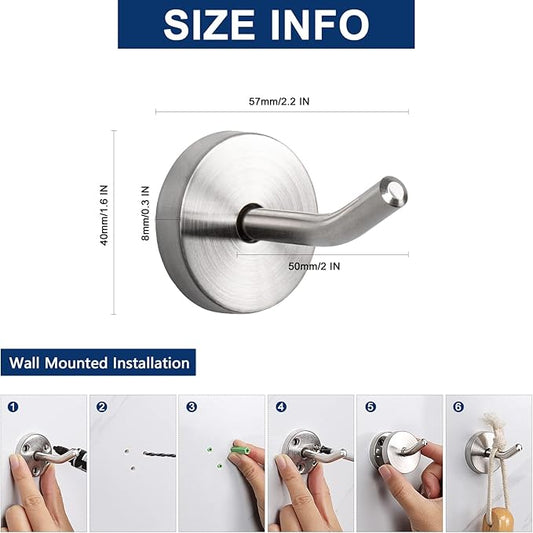 SIZE INFO

57mm/2.2 IN

40mm/1.6 IN

8mm/0.3 IN

50mm/2 IN

Wall Mounted Installation

1

2

3

4

5

6