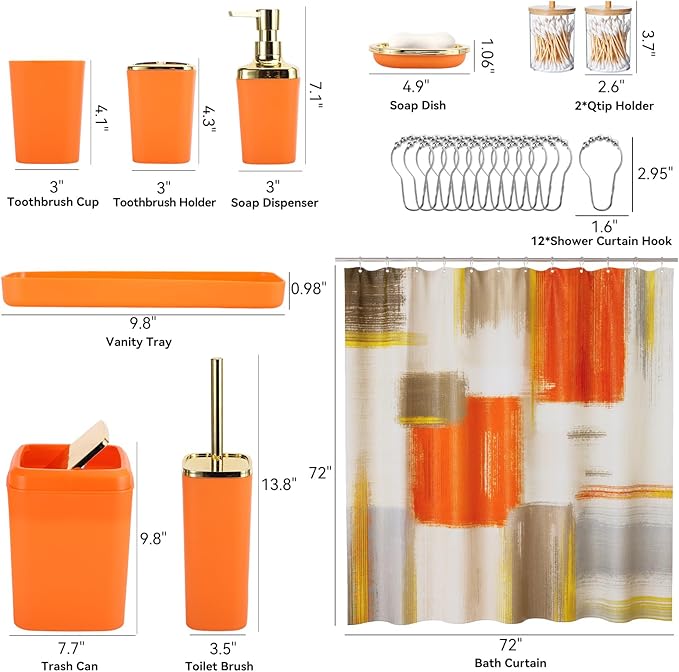 4.1"
3"
Toothbrush Cup

4.3"
3"
Toothbrush Holder

7.1"
3"
Soap Dispenser

1.06"
4.9"
Soap Dish

3.7"
2.6"
2*Qtip Holder

2.95"
1.6"
12*Shower Curtain Hook

0.98"
9.8"
Vanity Tray

9.8"
7.7"
Trash Can

13.8"
3.5"
Toilet Brush

72"
72"
Bath Curtain