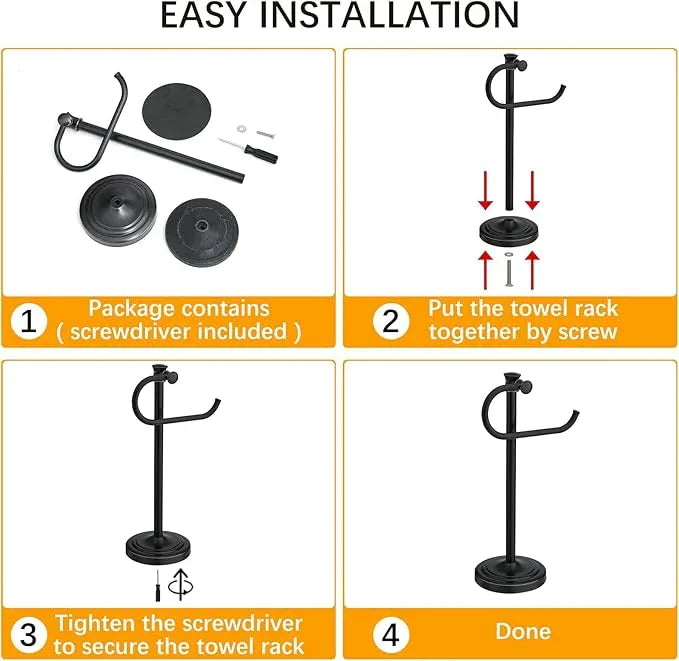 EASY INSTALLATION

1 Package contains ( screwdriver included )

2 Put the towel rack together by screw

3 Tighten the screwdriver to secure the towel rack

4 Done