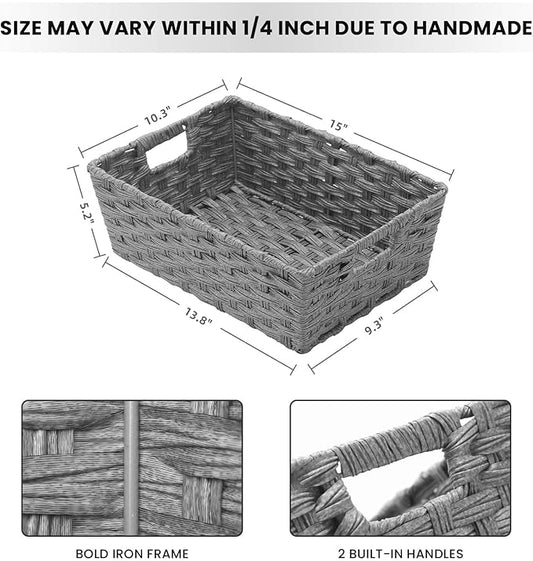 SIZE MAY VARY WITHIN 1/4 INCH DUE TO HANDMADE

10.3"

15"

5.2"

13.8"

9.3"

BOLD IRON FRAME

2 BUILT-IN HANDLES