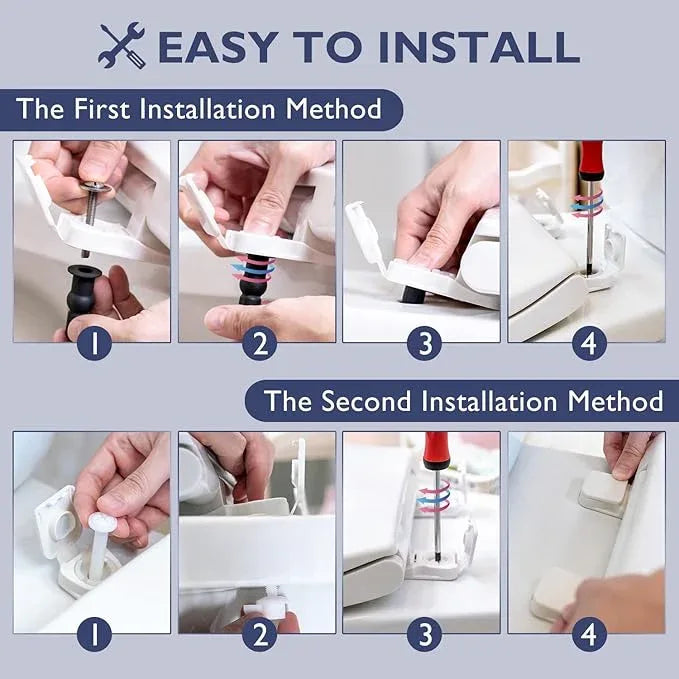 EASY TO INSTALL

The First Installation Method

1

2

3

4

The Second Installation Method

1

2

3

4