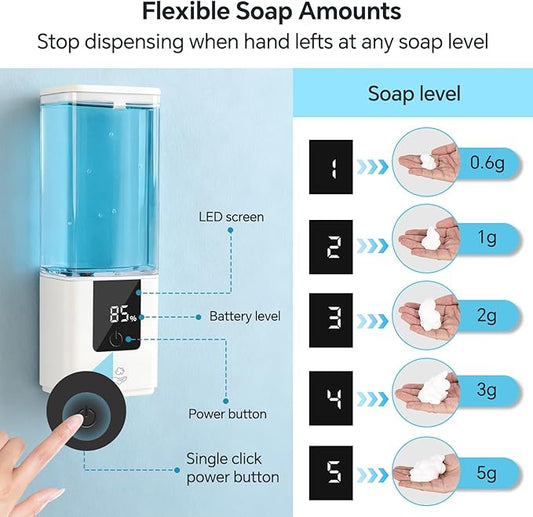 Flexible Soap Amounts
Stop dispensing when hand lefts at any soap level

LED screen

85%

Battery level

Power button

Single click power button

Soap level

1 0.6g

2 1g

3 2g

4 3g

5 5g