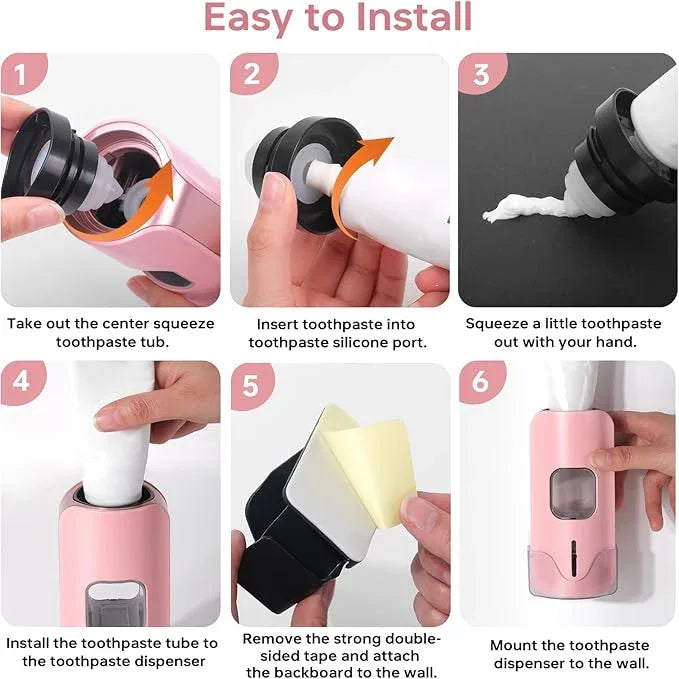 Easy to Install

1

Take out the center squeeze toothpaste tub.

2

Insert toothpaste into toothpaste silicone port.

3

Squeeze a little toothpaste out with your hand.

4

Install the toothpaste tube to the toothpaste dispenser

5

Remove the strong double-sided tape and attach the backboard to the wall.

6

Mount the toothpaste dispenser to the wall.