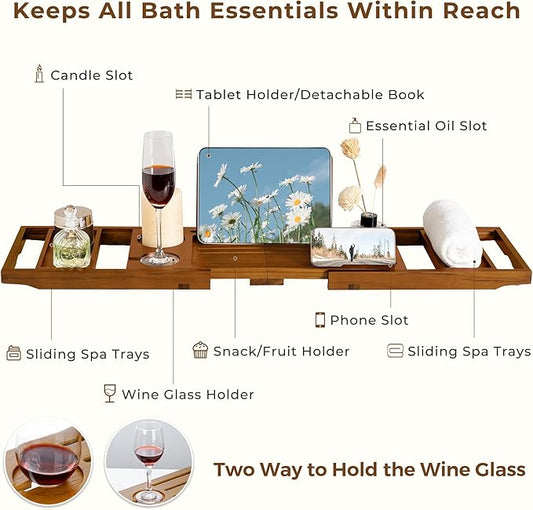 Keeps All Bath Essentials Within Reach

Candle Slot

Tablet Holder/Detachable Book

Essential Oil Slot

Phone Slot

Sliding Spa Trays

Snack/Fruit Holder

Sliding Spa Trays

Wine Glass Holder

Two Way to Hold the Wine Glass