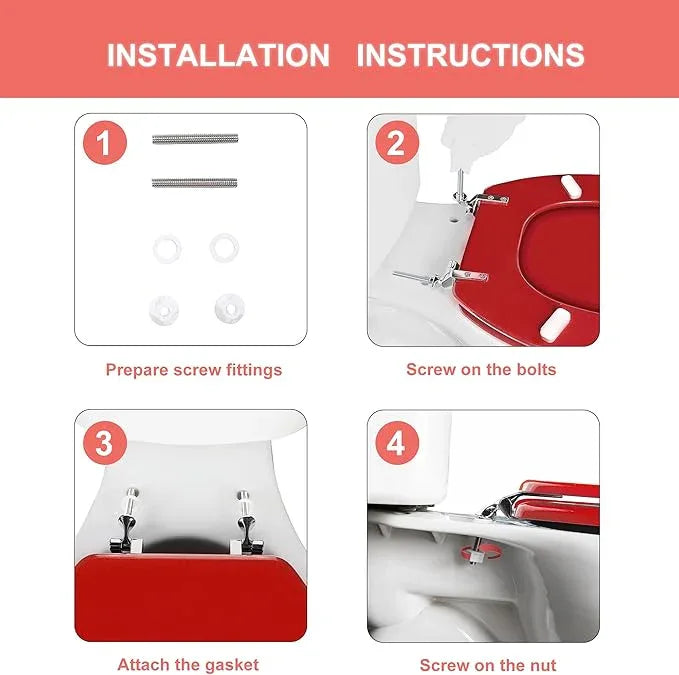 INSTALLATION INSTRUCTIONS

1

Prepare screw fittings

2

Screw on the bolts

3

Attach the gasket

4

Screw on the nut