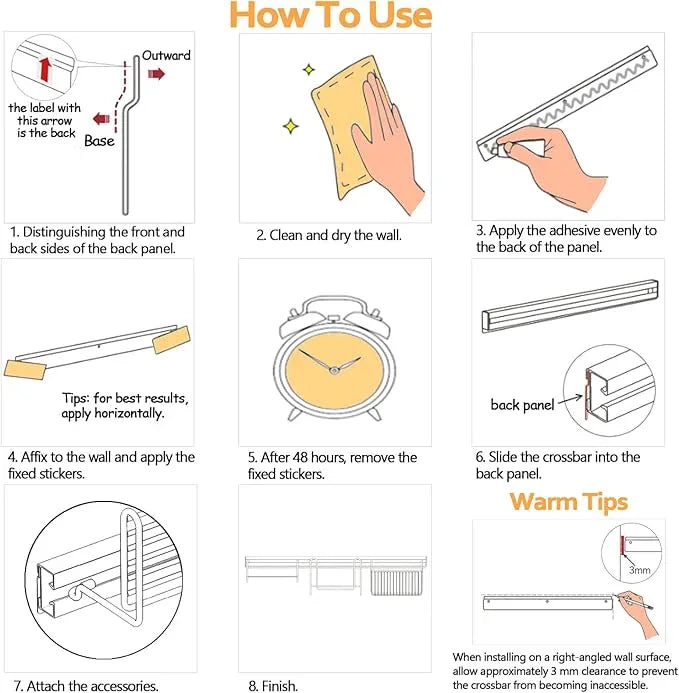 How To Use

Outward

the label with this arrow is the back

Base

1. Distinguishing the front and back sides of the back panel.

2. Clean and dry the wall.

3. Apply the adhesive evenly to the back of the panel.

Tips: for best results, apply horizontally.

4. Affix to the wall and apply the fixed stickers.

5. After 48 hours, remove the fixed stickers.

back panel

6. Slide the crossbar into the back panel.

7. Attach the accessories.

8. Finish.

Warm Tips

3mm

When installing on a right-angled wall surface, allow approximately 3 mm clearance to prevent the crossbar from becoming inaccessible.