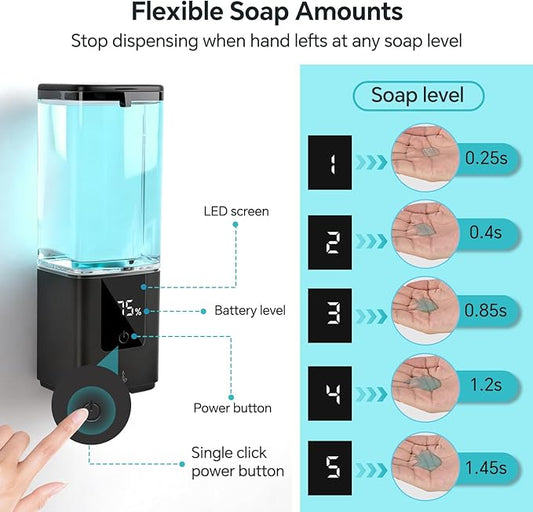 Flexible Soap Amounts

Stop dispensing when hand lefts at any soap level

LED screen

75%

Battery level

Power button

Single click power button

Soap level

1

0.25s

2

0.4s

3

0.85s

4

1.2s

5

1.45s