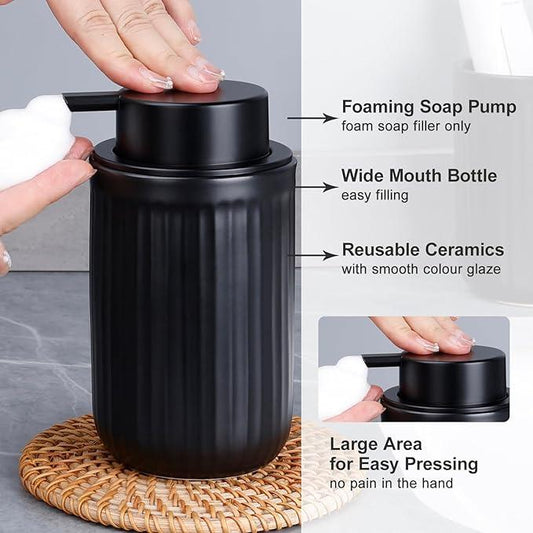 Foaming Soap Pump
foam soap filler only

Wide Mouth Bottle
easy filling

Reusable Ceramics
with smooth colour glaze

Large Area
for Easy Pressing
no pain in the hand