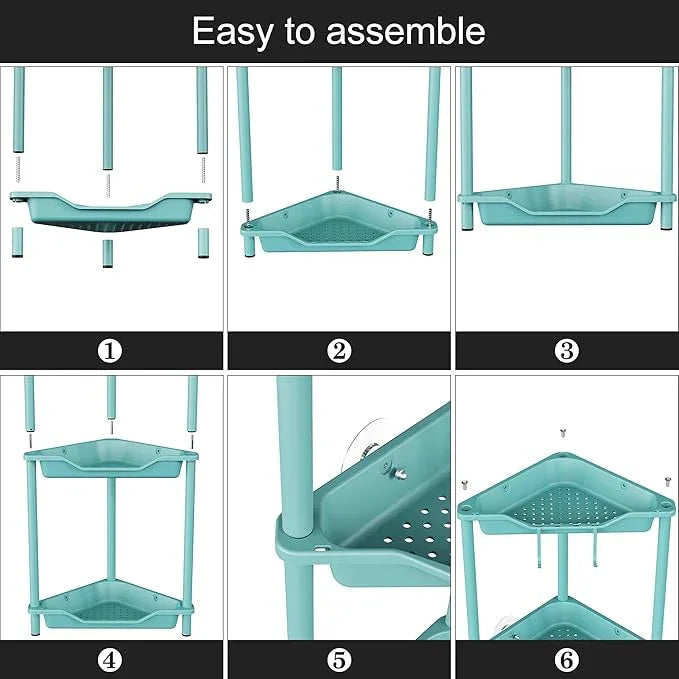 Easy to assemble

①

②

③

④

⑤

⑥