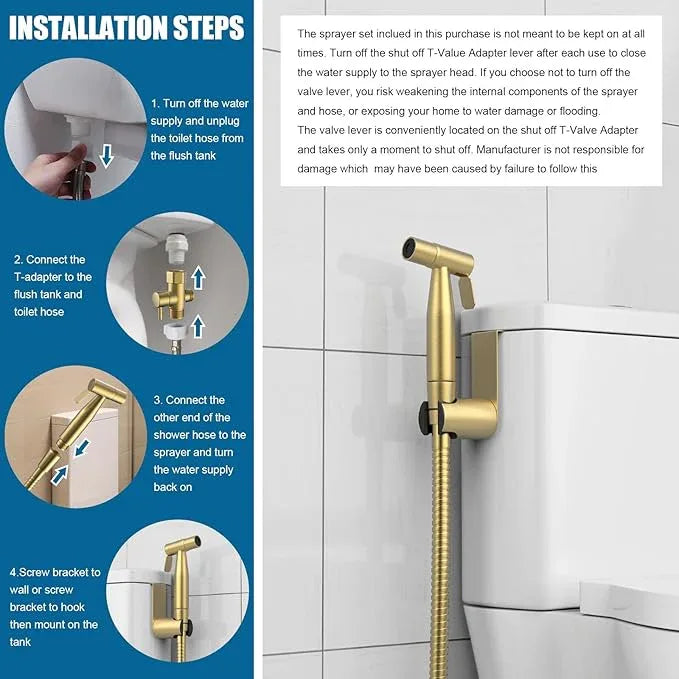 INSTALLATION STEPS

1. Turn off the water supply and unplug the toilet hose from the flush tank

2. Connect the T-adapter to the flush tank and toilet hose

3. Connect the other end of the shower hose to the sprayer and turn the water supply back on

4.Screw bracket to wall or screw bracket to hook then mount on the tank

The sprayer set inclued in this purchase is not meant to be kept on at all times. Turn off the shut off T-Value Adapter lever after each use to close the water supply to the sprayer head. If you choose not to turn off the valve lever, you risk weakening the internal components of the sprayer and hose, or exposing your home to water damage or flooding.
The valve lever is conveniently located on the shut off T-Valve Adapter and takes only a moment to shut off. Manufacturer is not responsible for damage which may have been caused by failure to follow this