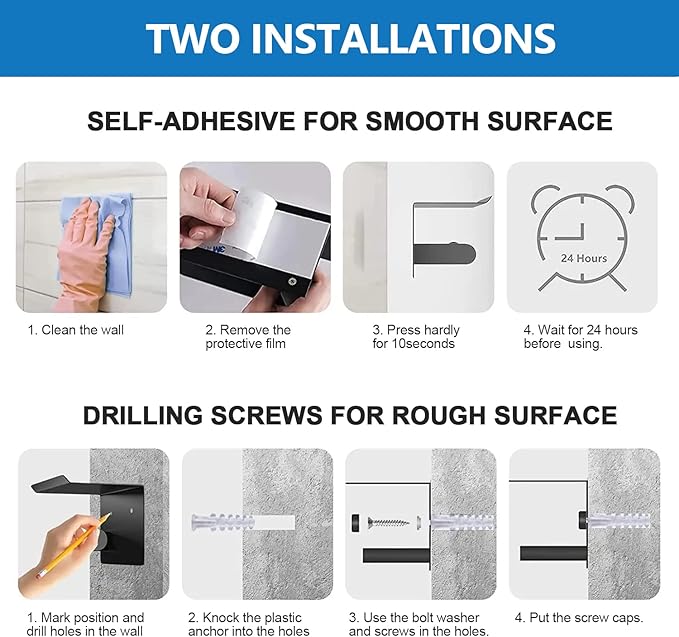 TWO INSTALLATIONS

SELF-ADHESIVE FOR SMOOTH SURFACE

24 Hours

1. Clean the wall

2. Remove the protective film

3. Press hardly for 10seconds

4. Wait for 24 hours before using.

DRILLING SCREWS FOR ROUGH SURFACE

1. Mark position and drill holes in the wall

2. Knock the plastic anchor into the holes

3. Use the bolt washer and screws in the holes.

4. Put the screw caps.