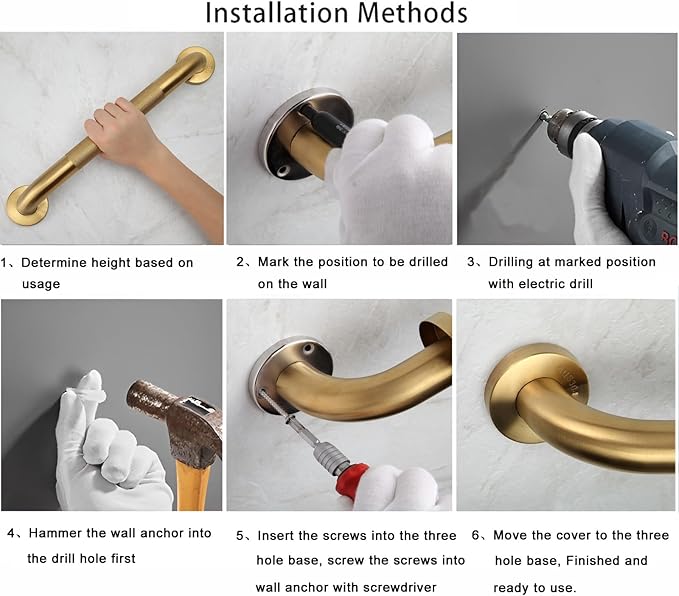 Installation Methods

1、Determine height based on usage

2、Mark the position to be drilled on the wall

3、Drilling at marked position with electric drill

4、Hammer the wall anchor into the drill hole first

5、Insert the screws into the three hole base, screw the screws into wall anchor with screwdriver

6、Move the cover to the three hole base, Finished and ready to use.