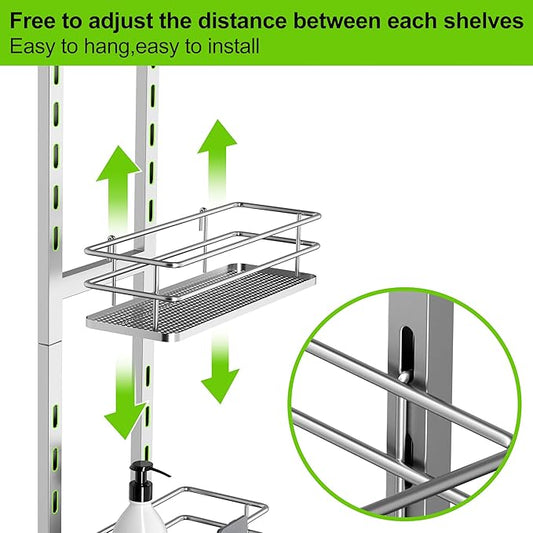 Free to adjust the distance between each shelves
Easy to hang,easy to install