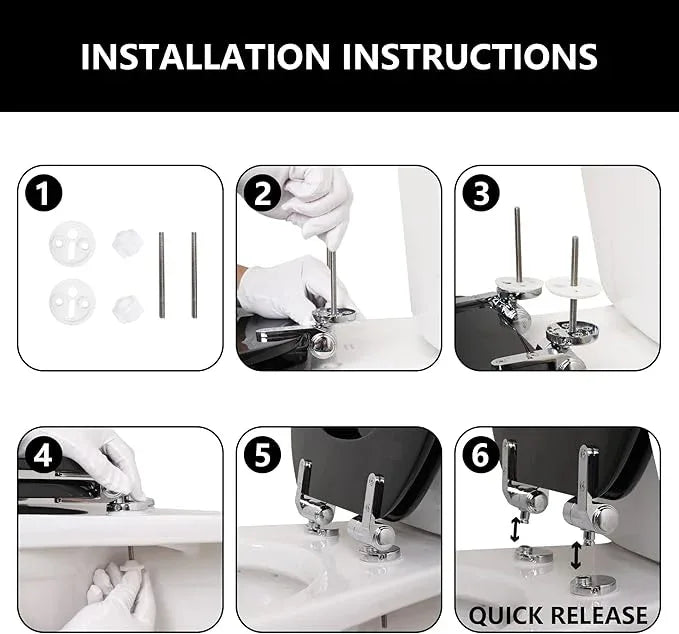 INSTALLATION INSTRUCTIONS

1

2

3

4

5

6

QUICK RELEASE