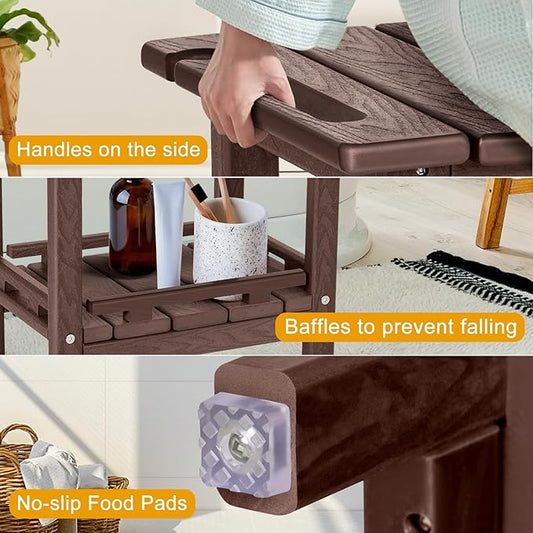 Handles on the side

Baffles to prevent falling

No-slip Food Pads