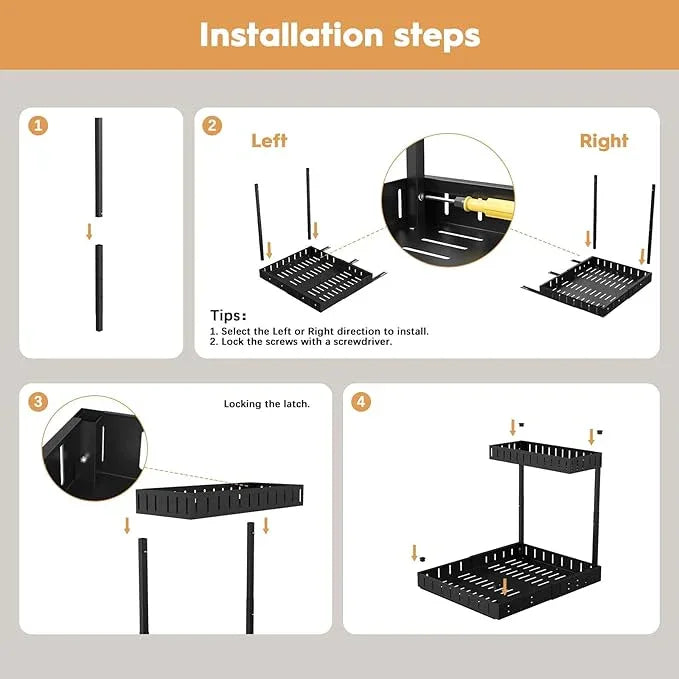 Installation steps

1

2

Left

Right

Tips:
1. Select the Left or Right direction to install.
2. Lock the screws with a screwdriver.

3

Locking the latch.

4